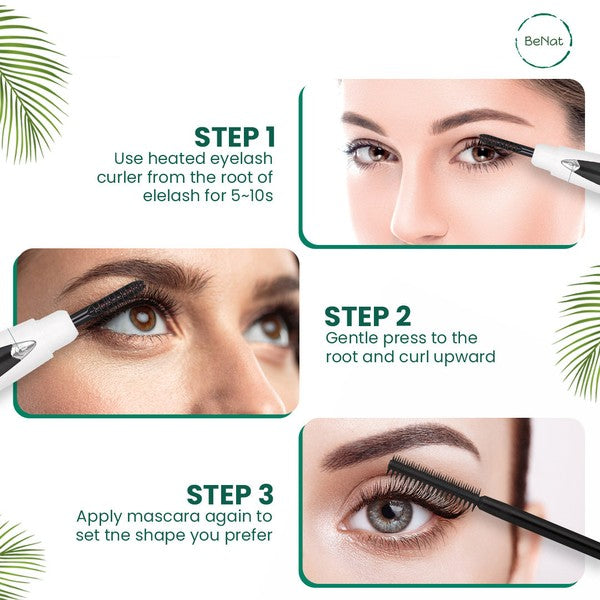 BeNat

STEP 1
Use heated eyelash curler from the root of elelash for 5~10s

STEP 2
Gentle press to the root and curl upward

STEP 3
Apply mascara again to set tne shape you prefer