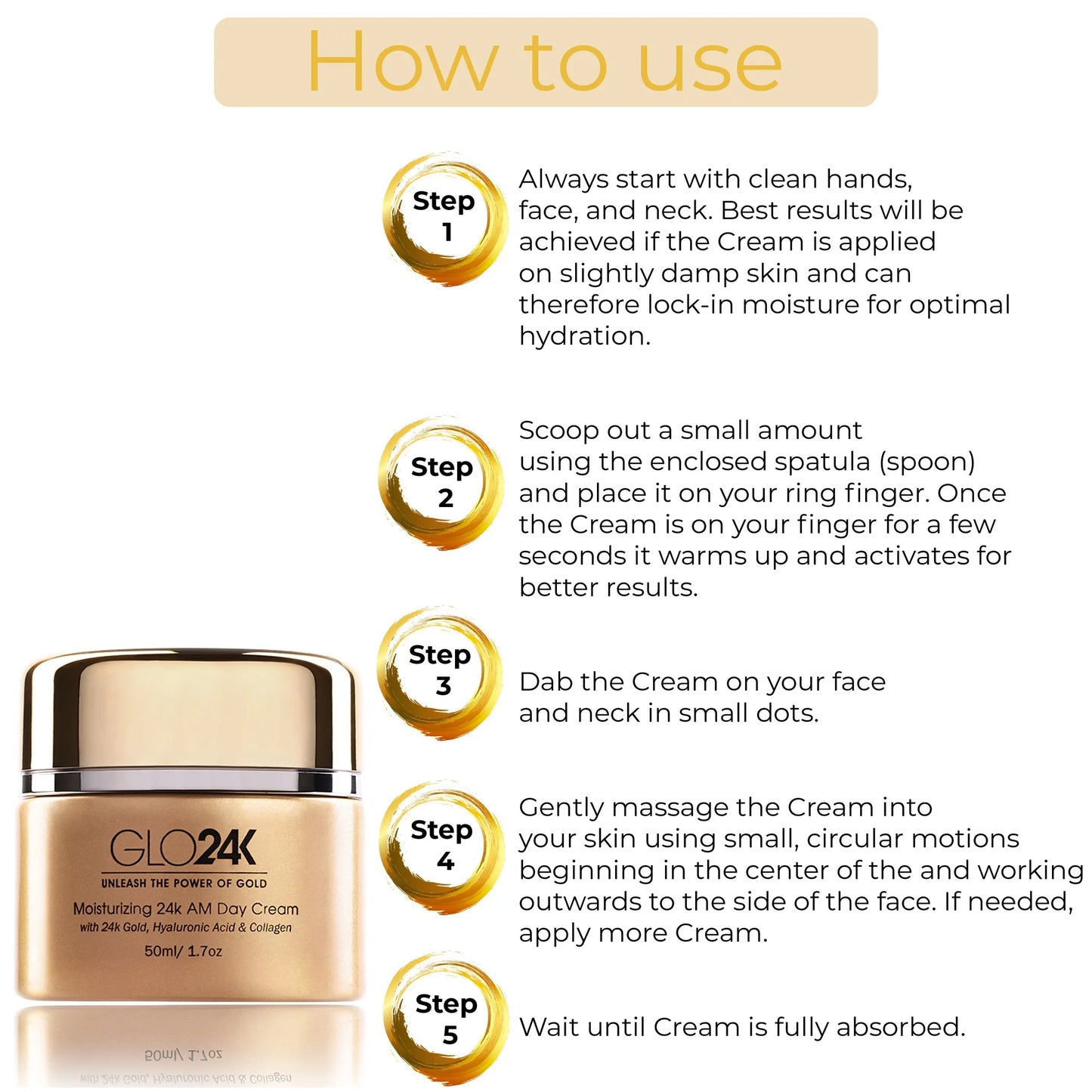 How to use

Step 1

Always start with clean hands, face, and neck. Best results will be achieved if the Cream is applied on slightly damp skin and can therefore lock-in moisture for optimal hydration.

Step 2

Scoop out a small amount using the enclosed spatula (spoon) and place it on your ring finger. Once the Cream is on your finger for a few seconds it warms up and activates for better results.

Step 3

Dab the Cream on your face and neck in small dots.

Step 4

Gently massage the Cream into your skin using small, circular motions beginning in the center of the and working outwards to the side of the face. If needed, apply more Cream.

Step 5

Wait until Cream is fully absorbed.

GLO24K
UNLEASH THE POWER OF GOLD
Moisturizing 24k AM Day Cream
with 24k Gold, Hyaluronic Acid & Collagen
50ml/ 1.7oz