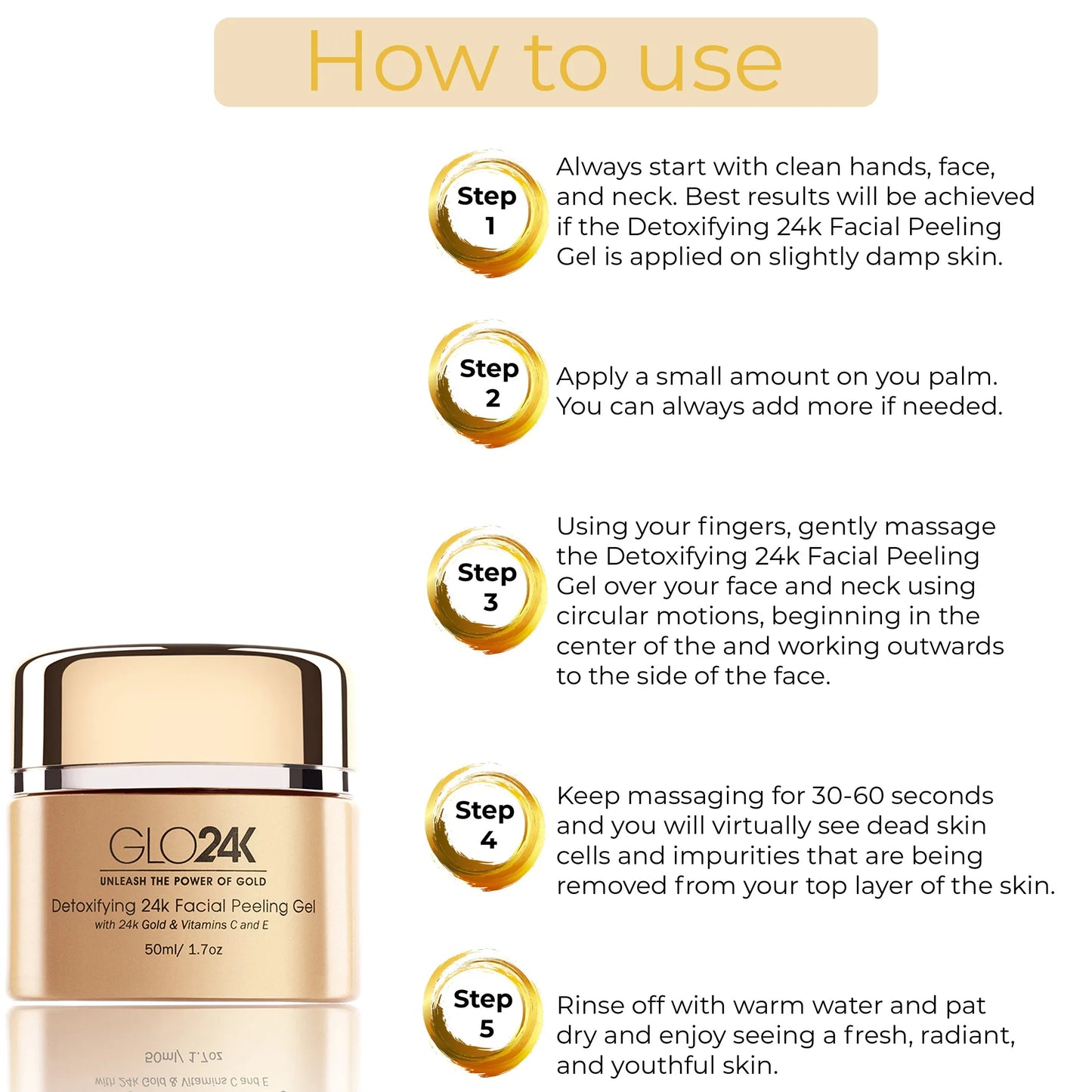 How to use

Step 1

Always start with clean hands, face, and neck. Best results will be achieved if the Detoxifying 24k Facial Peeling Gel is applied on slightly damp skin.

Step 2

Apply a small amount on you palm. You can always add more if needed.

Step 3

Using your fingers, gently massage the Detoxifying 24k Facial Peeling Gel over your face and neck using circular motions, beginning in the center of the and working outwards to the side of the face.

Step 4

Keep massaging for 30-60 seconds and you will virtually see dead skin cells and impurities that are being removed from your top layer of the skin.

Step 5

Rinse off with warm water and pat dry and enjoy seeing a fresh, radiant, and youthful skin.

GLO24K
UNLEASH THE POWER OF GOLD
Detoxifying 24k Facial Peeling Gel
with 24k Gold & Vitamins C and E
50ml/ 1.7oz