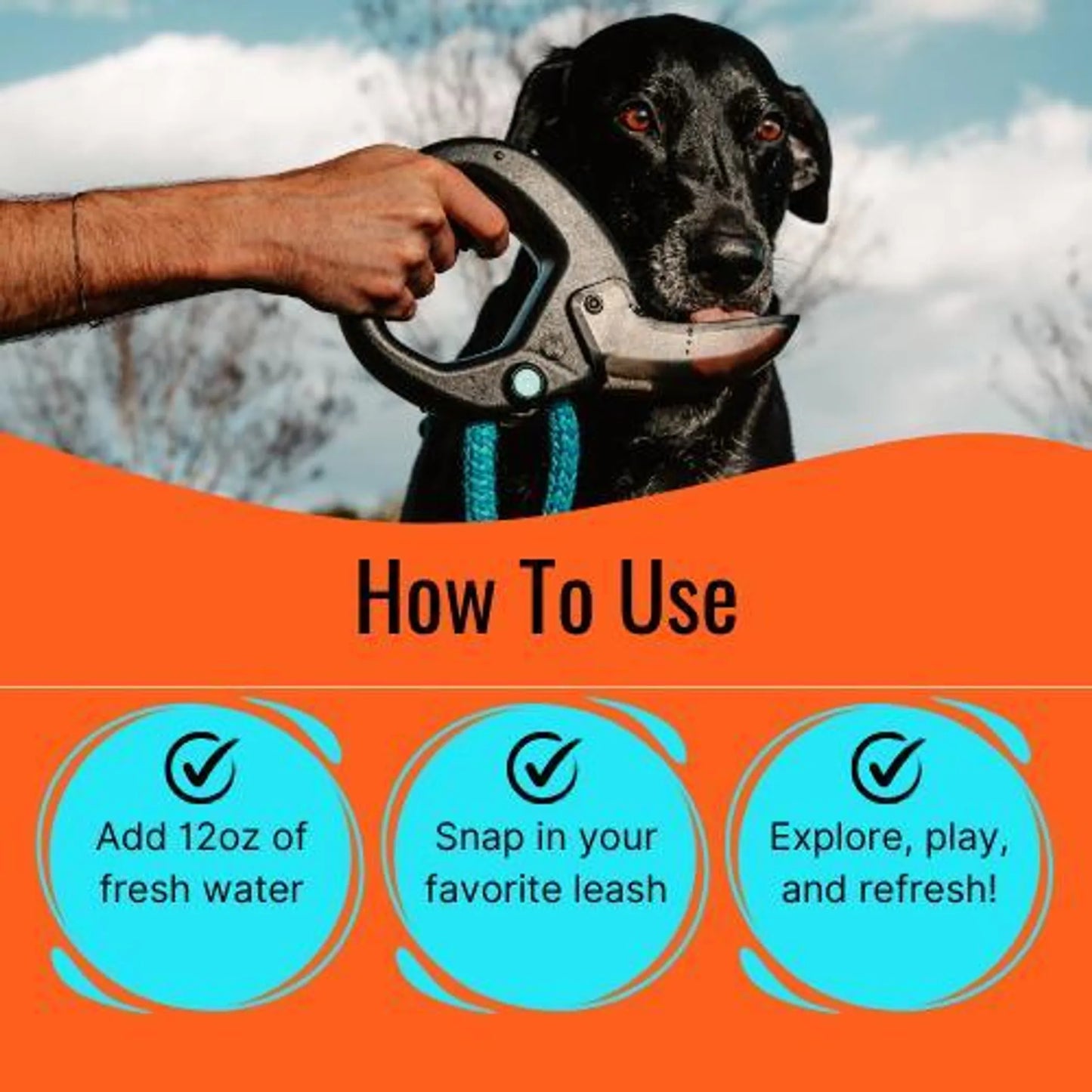 How To Use

Add 12oz of fresh water

Snap in your favorite leash

Explore, play, and refresh!